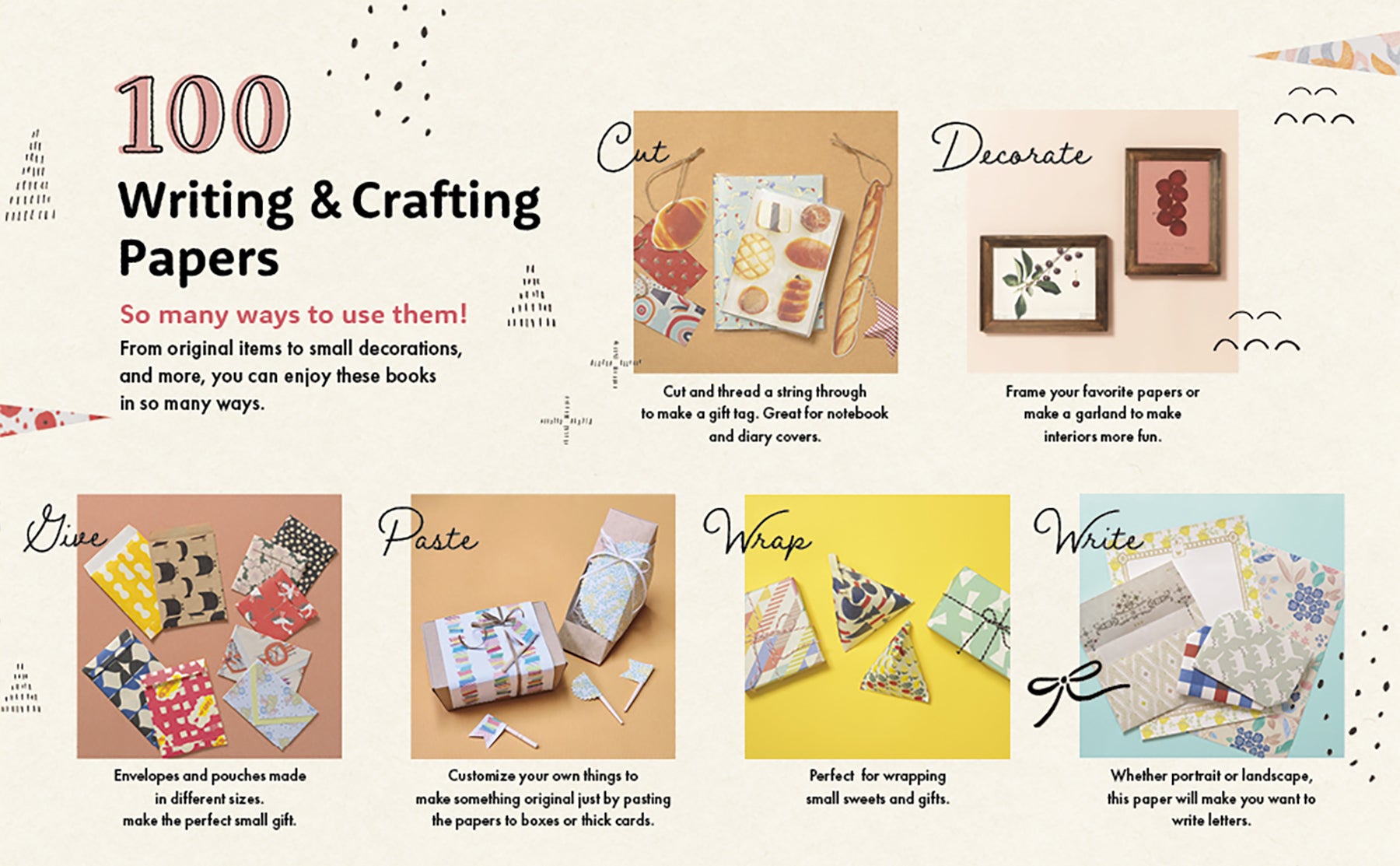 100
Writing & Crafting Papers

So many ways to use them!
From original items to small decorations, and more, you can enjoy these books in so many ways.

Cut
Cut and thread a string through to make a gift tag. Great for notebook and diary covers.

Decorate
Frame your favorite papers or make a garland to make interiors more fun.

Give
Envelopes and pouches made in different sizes. make the perfect small gift.

Paste
Customize your own things to make something original just by pasting the papers to boxes or thick cards.

Wrap
Perfect for wrapping small sweets and gifts.

Write
Whether portrait or landscape, this paper will make you want to write letters.